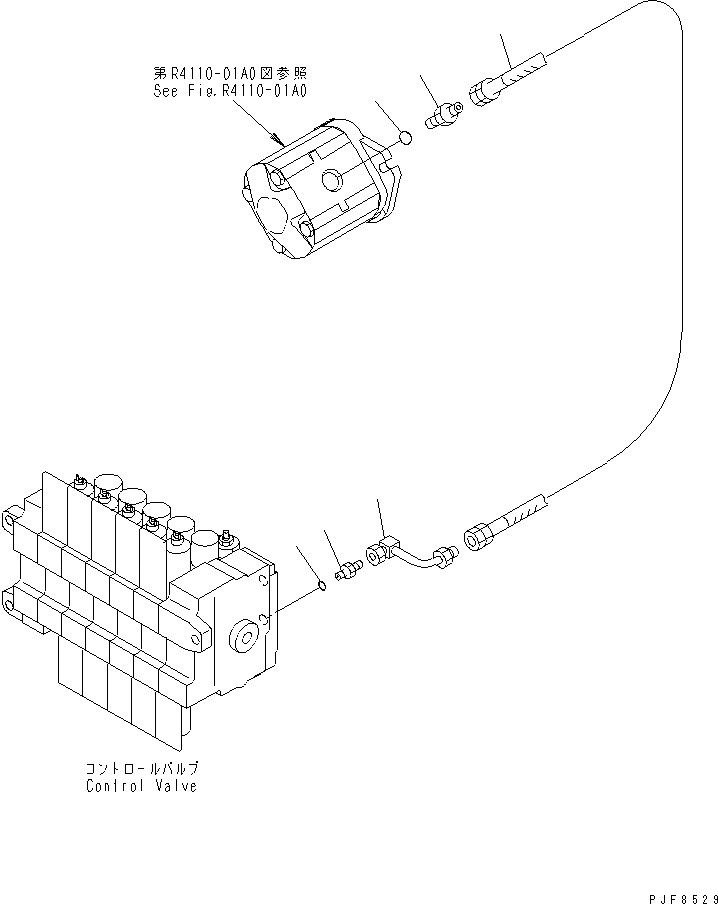 第R4110-01A0図参照
See Fig.R4110-01A0

コントロールバルブ
Control Valve

PJF8529