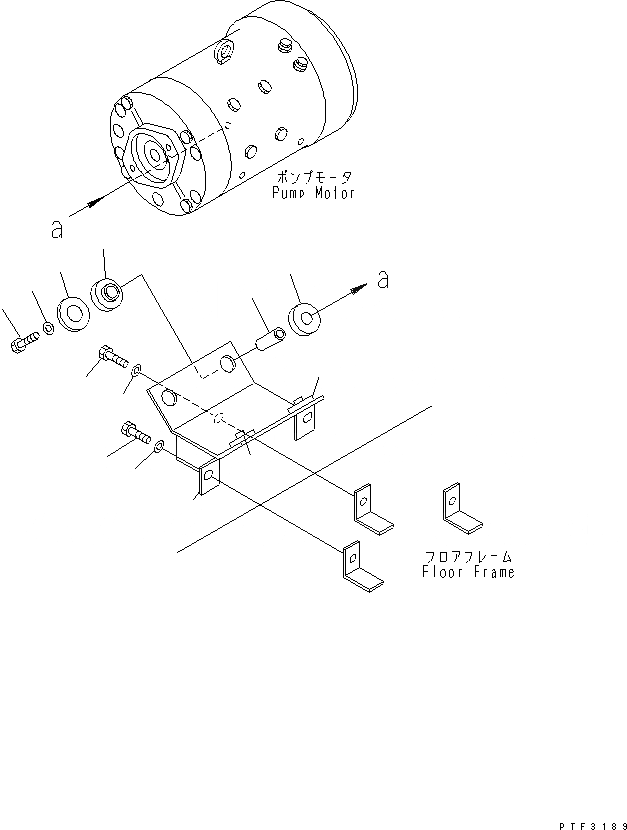 ポンプモータ
Pump Motor

a

a

フロアフレーム
Floor Frame

PTF3189