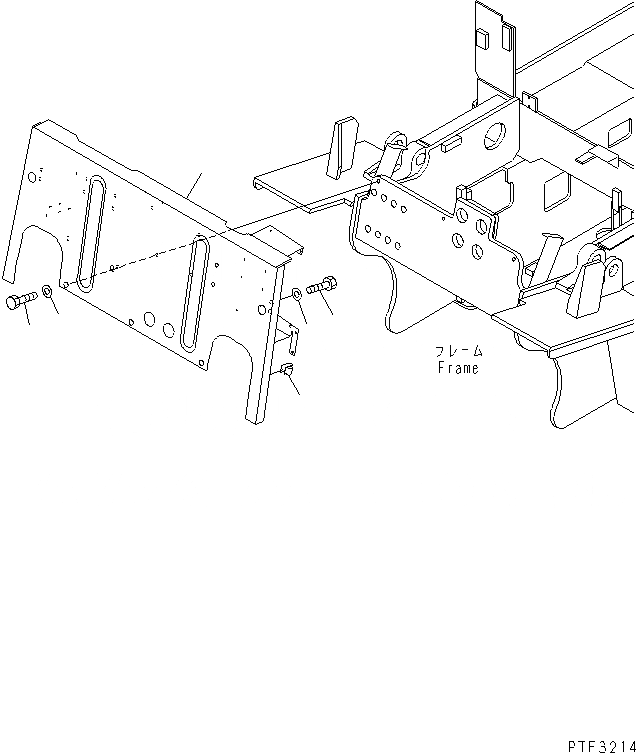 フレーム
Frame

PTF3214