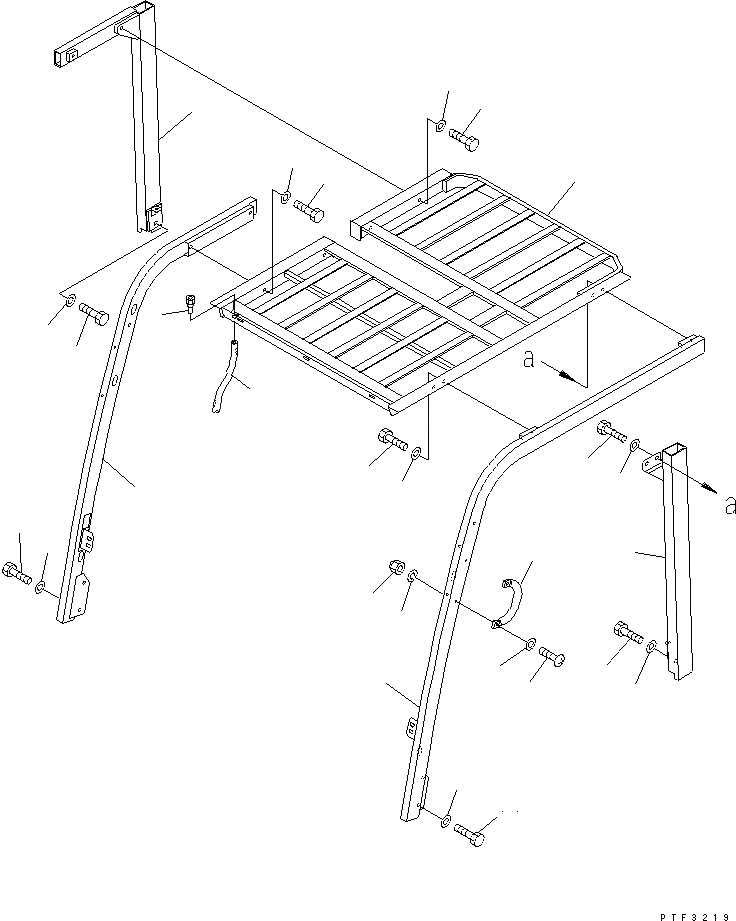 a
a
PTF3219