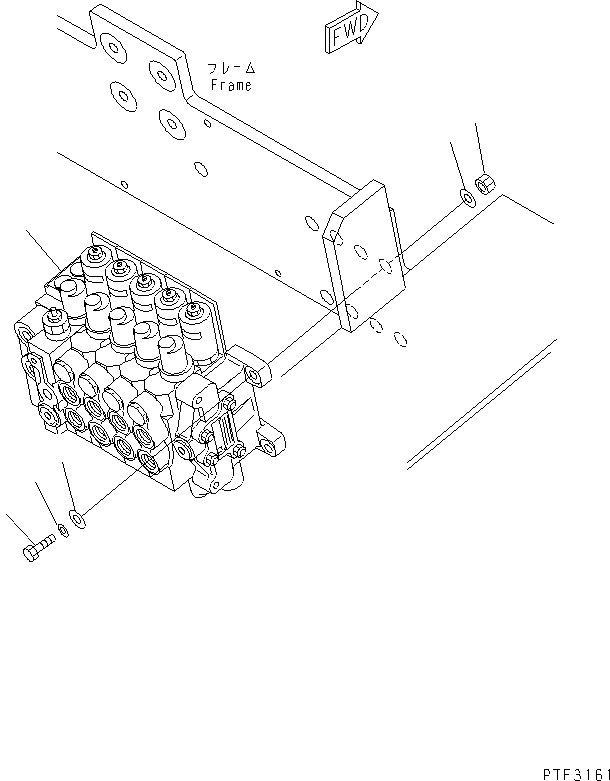 FWD

フレーム
Frame

PTF3161