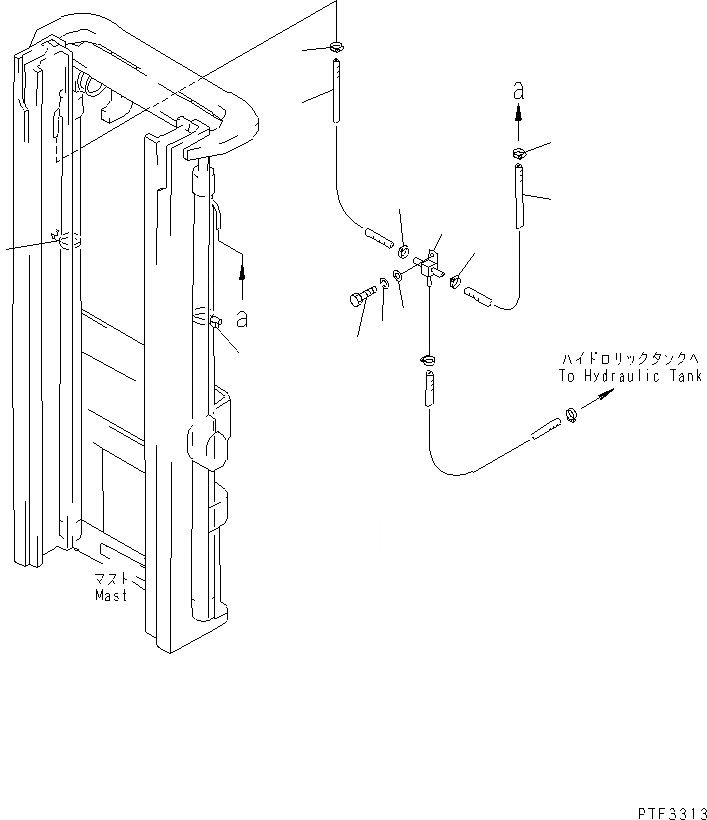 a

a

ハイドロリックタンクへ
To Hydraulic Tank

マスト
Mast

PTF3313