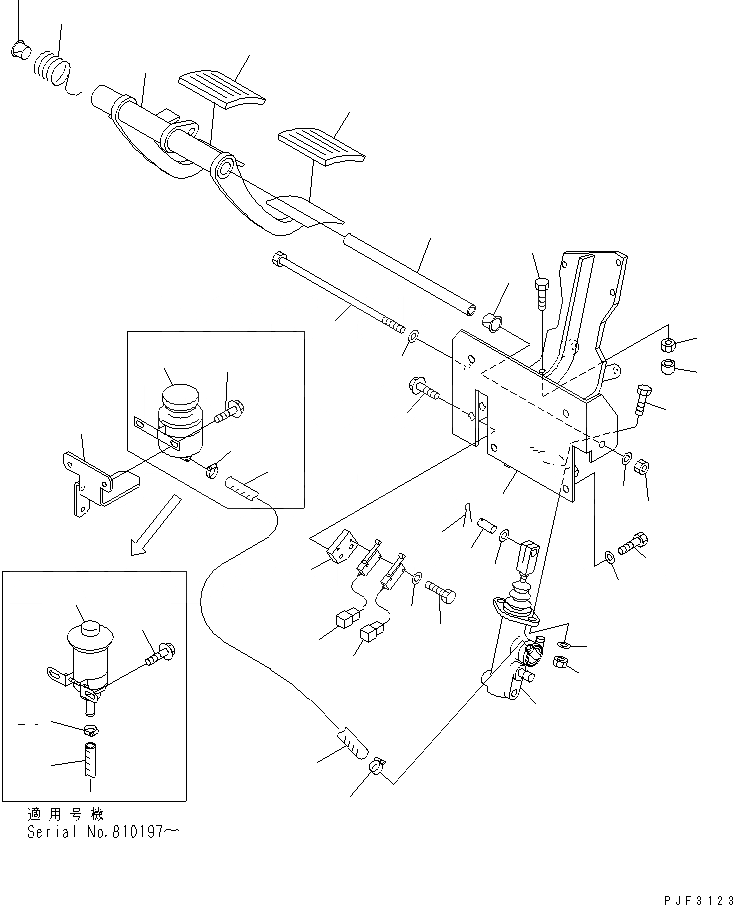 適用号機
Serial No.810197~

PJF3123