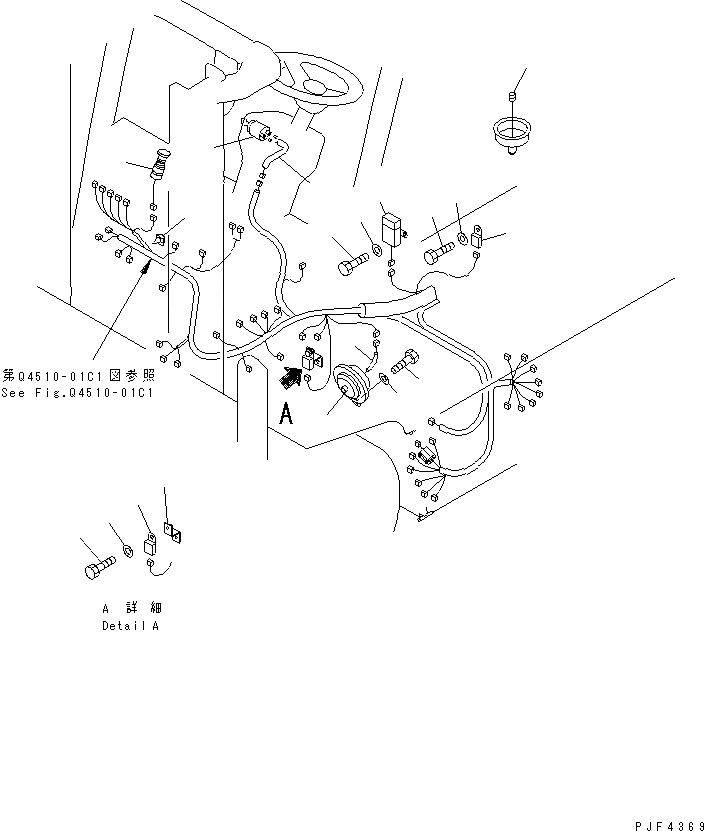 第Q4510-01C1図参照
See Fig.Q4510-01C1

A

A 詳 細
Detail A

PJF4369