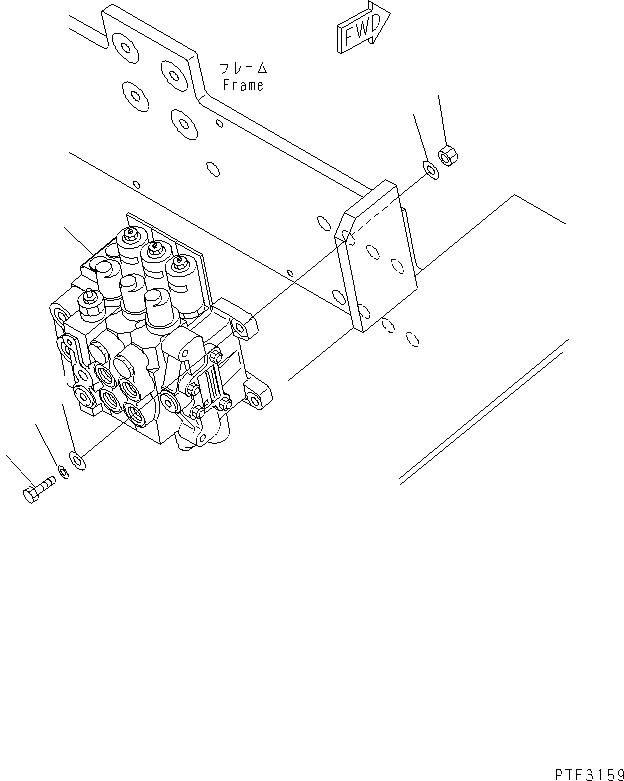 FWD

フレーム
Frame

PTF3159