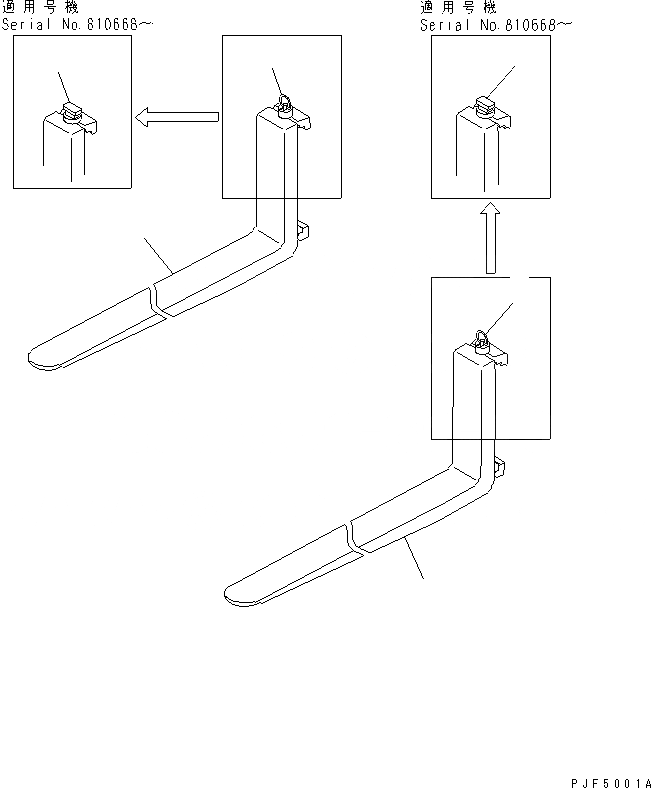 適用号機
Serial No.810668~

適用号機
Serial No.810668~

PJF5001A