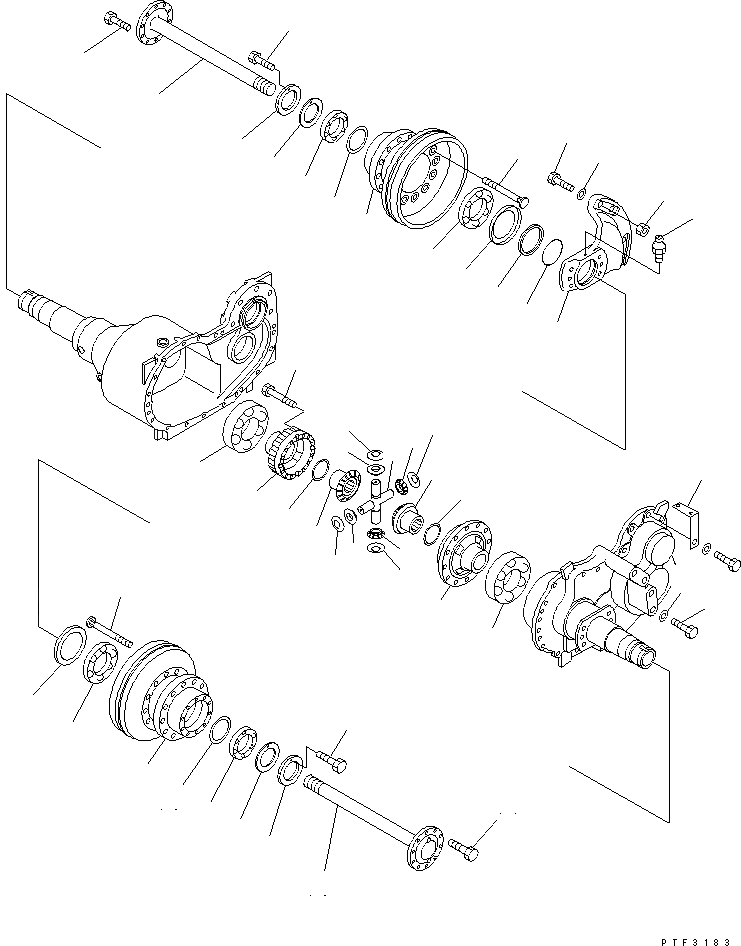 PTF3183