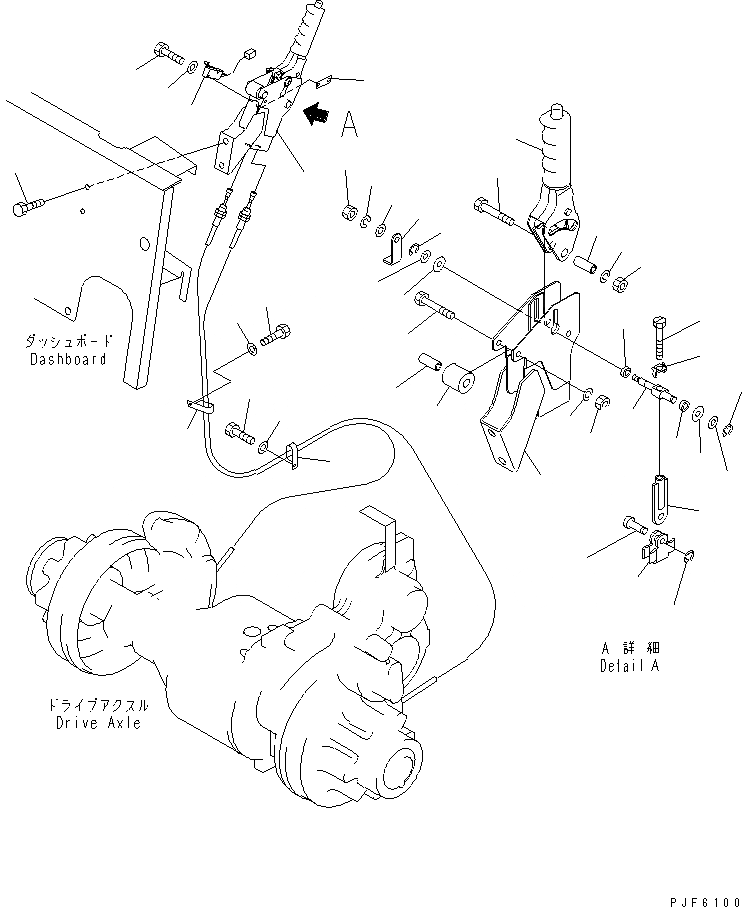 A

ダッシュボード
Dashboard

ドライブアクスル
Drive Axle

A 詳細
Detail A

PJF6100