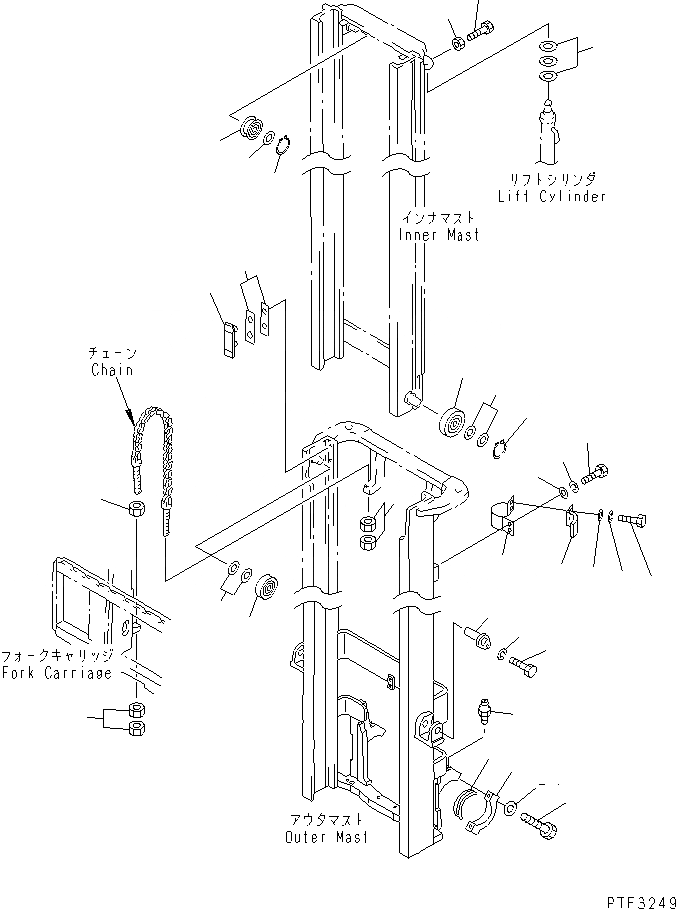 リフトシリンダ
Lift Cylinder

インナマスト
Inner Mast

チェーン
Chain

フォークキャリッジ
Fork Carriage

アウタマスト
Outer Mast

PTF3249