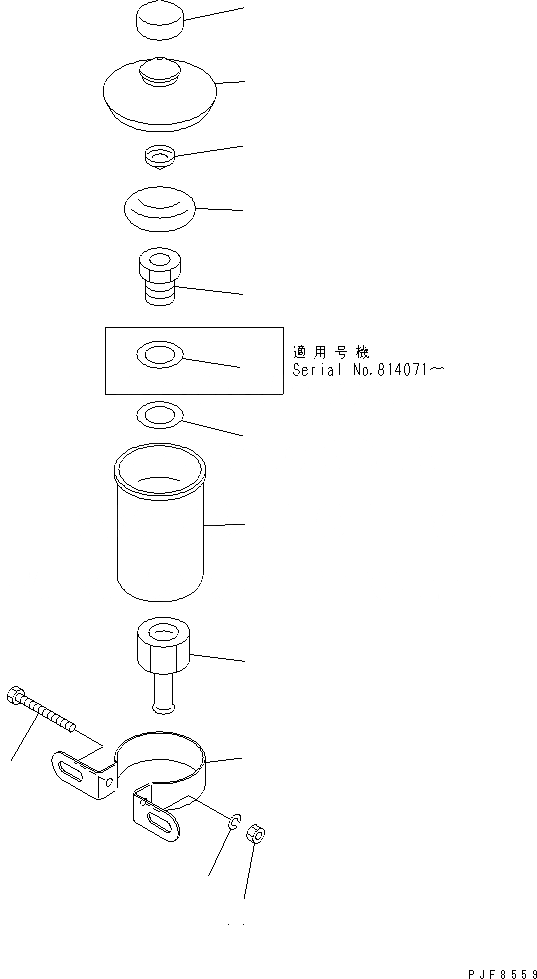 適用号機
Serial No.814071～

PJF8559