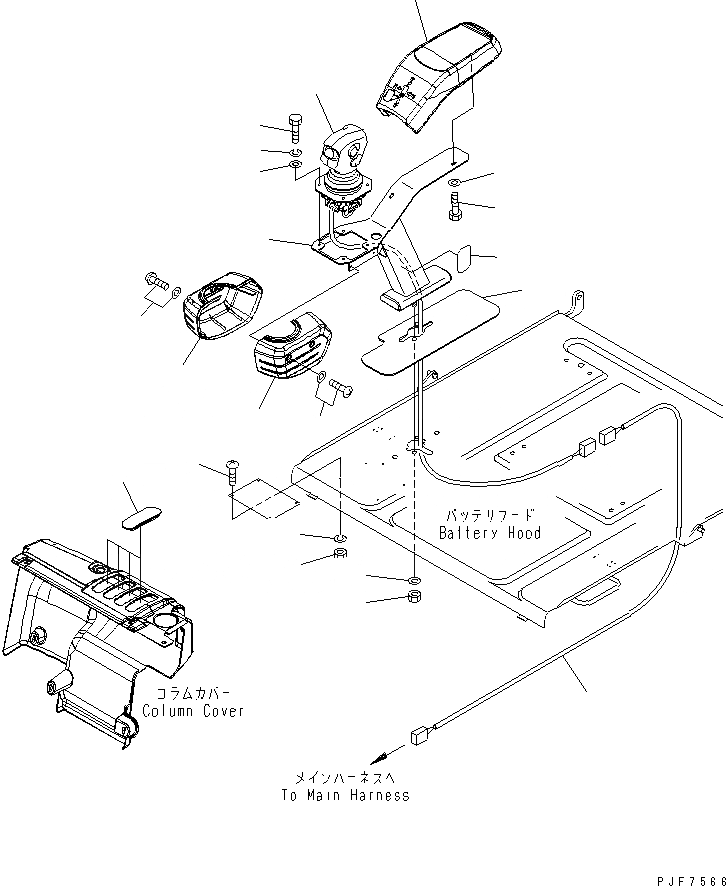 バッテリフード
Battery Hood

コラムカバー
Column Cover

メインハーネスへ
To Main Harness

PJF7566