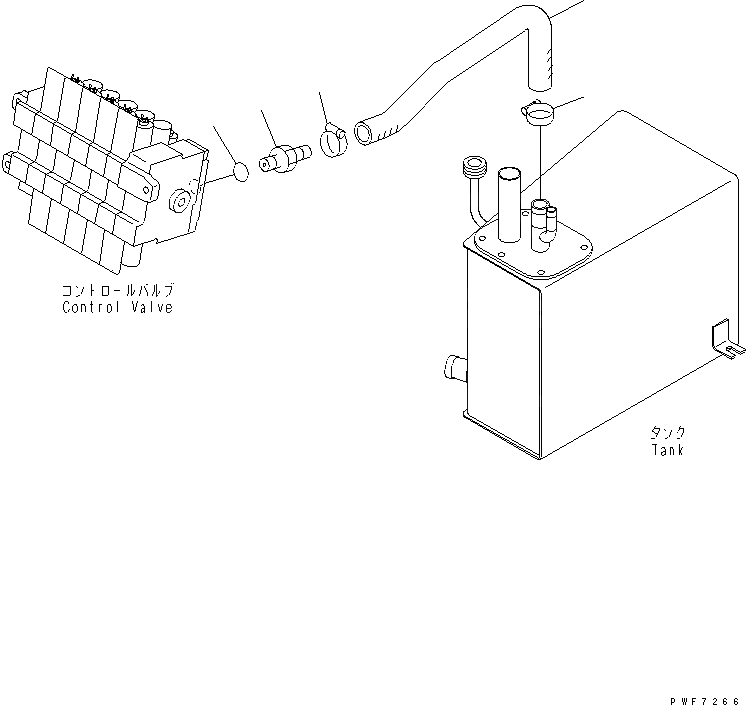 コントロールバルブ
Control Valve

タンク
Tank

PWF7266