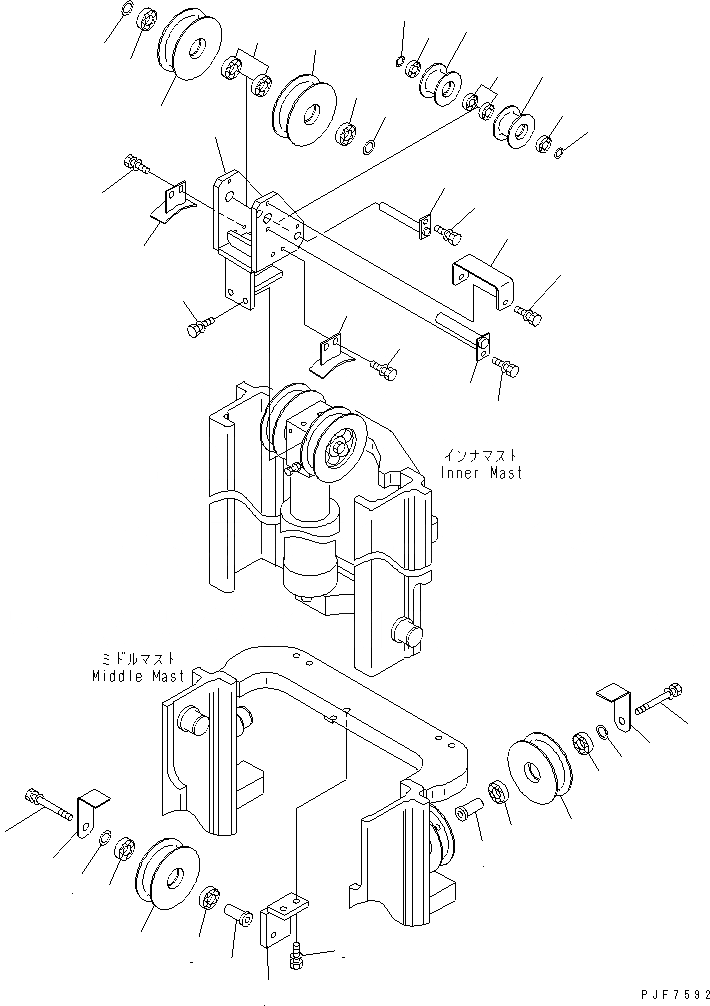 インナマスト
Inner Mast

ミドルマスト
Middle Mast

PJF7592