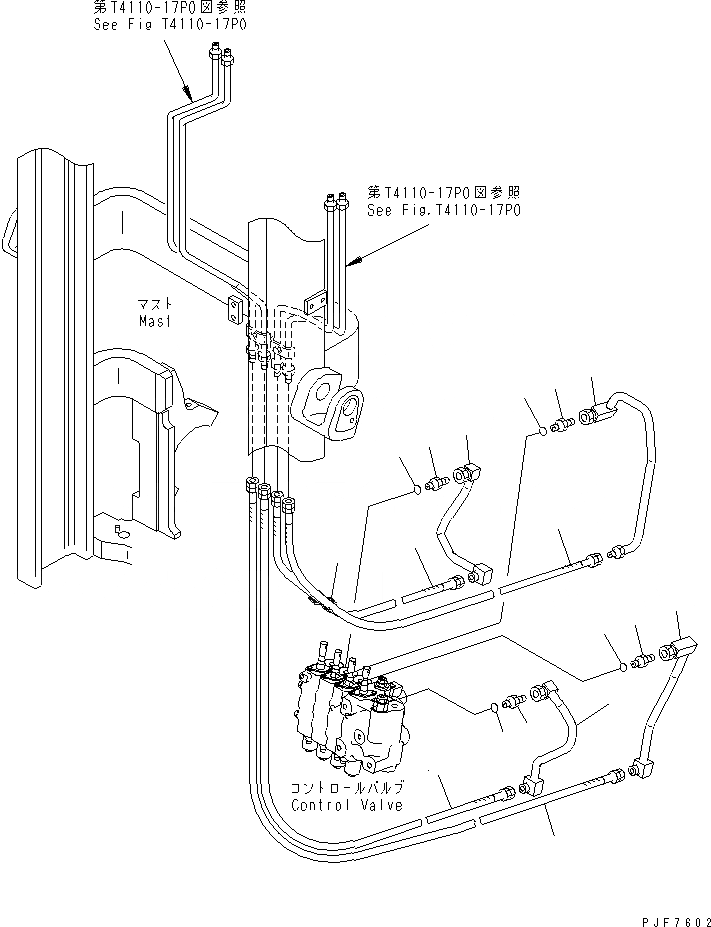 第T4110-17P0図参照
See Fig T4110-17P0

第T4110-17P0図参照
See Fig.T4110-17P0

マスト
Mast

コントロールバルブ
Control Valve

PJF7602