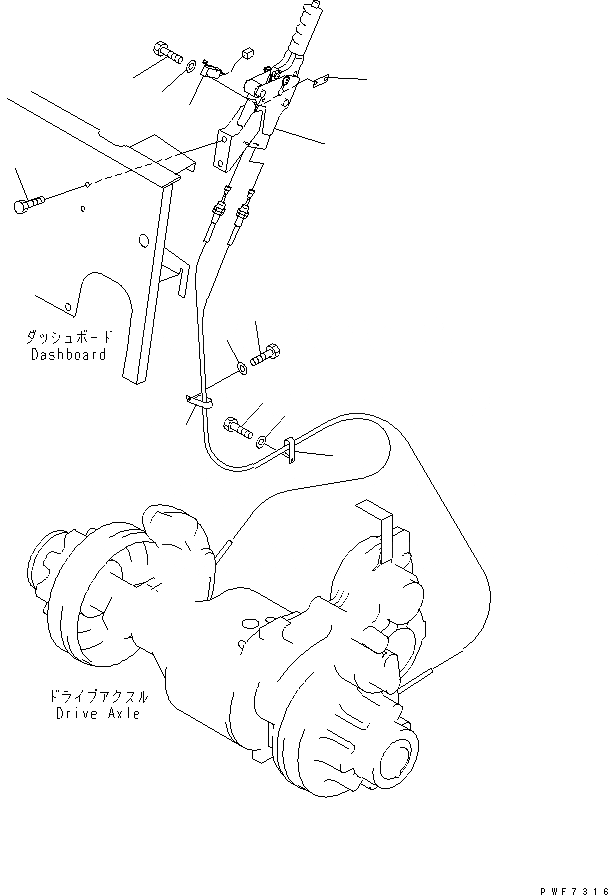 ダッシュボード
Dashboard

ドライブアクスル
Drive Axle

PWF7316