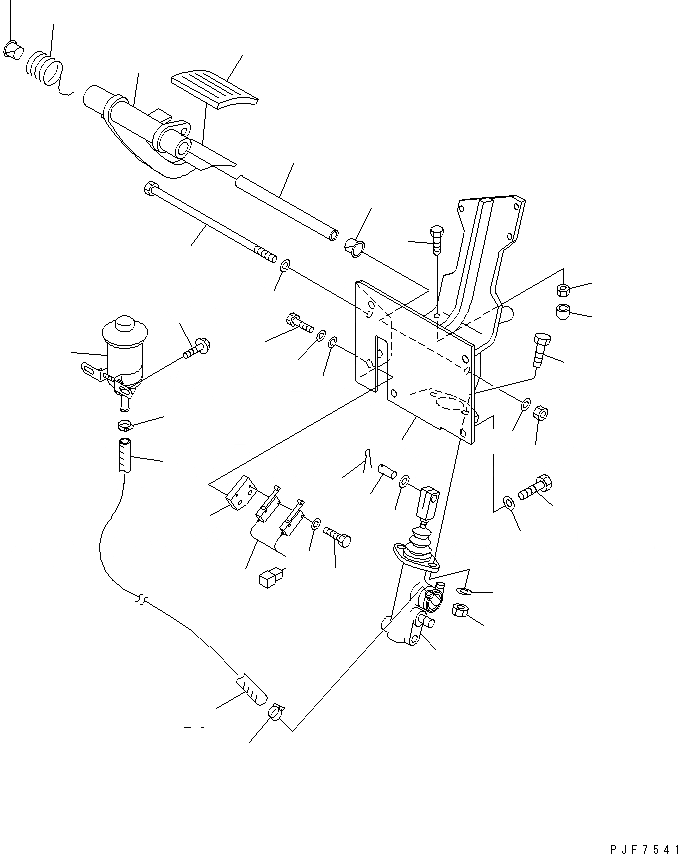 PJF7541