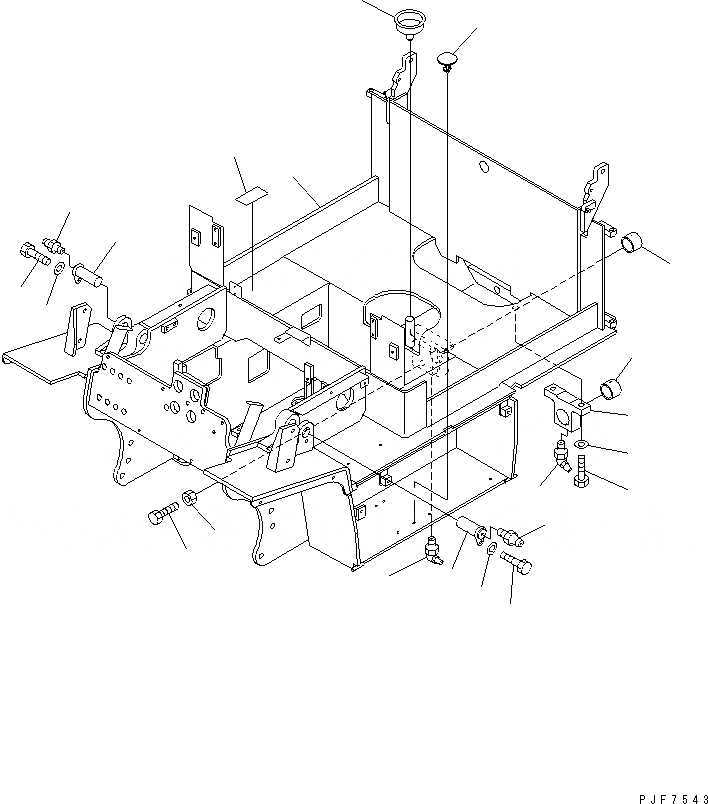 PJF7543