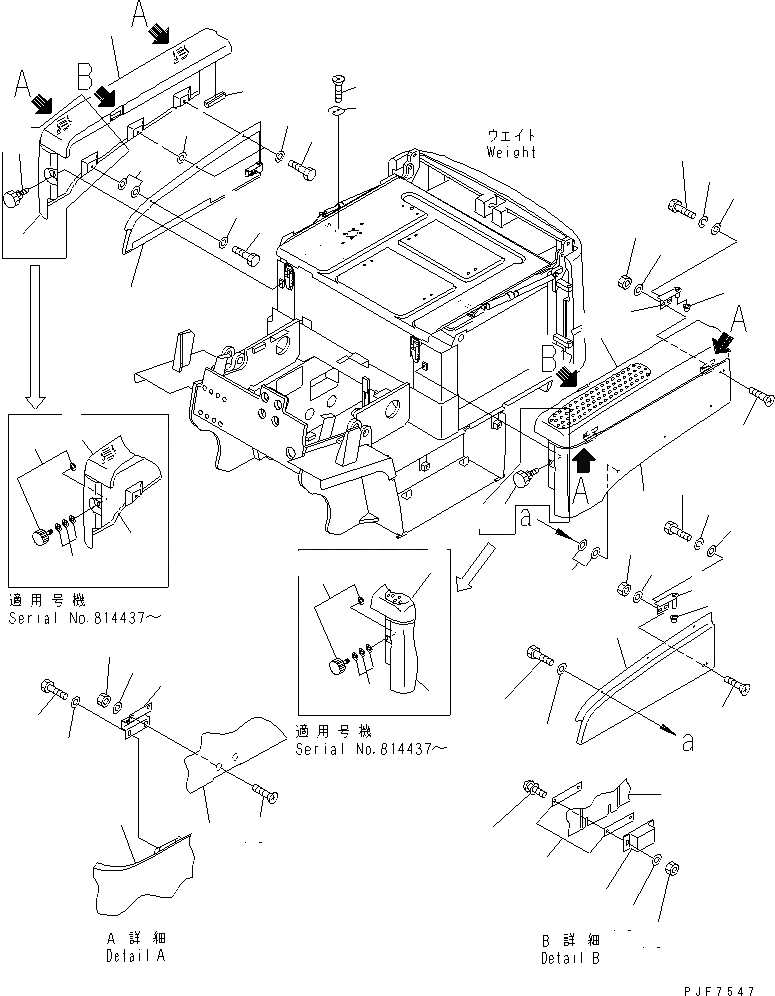 A
A
B
ウェイト
Weight
A
B
A
a
適用号機
Serial No.814437～
適用号機
Serial No.814437～
a
A 詳細
Detail A
B 詳細
Detail B
PJF7547