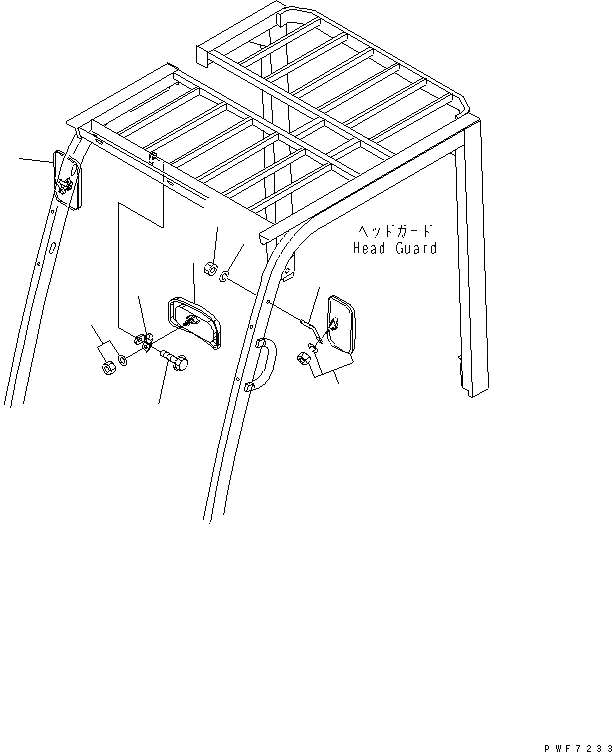 ヘッドガード
Head Guard

PWF7233