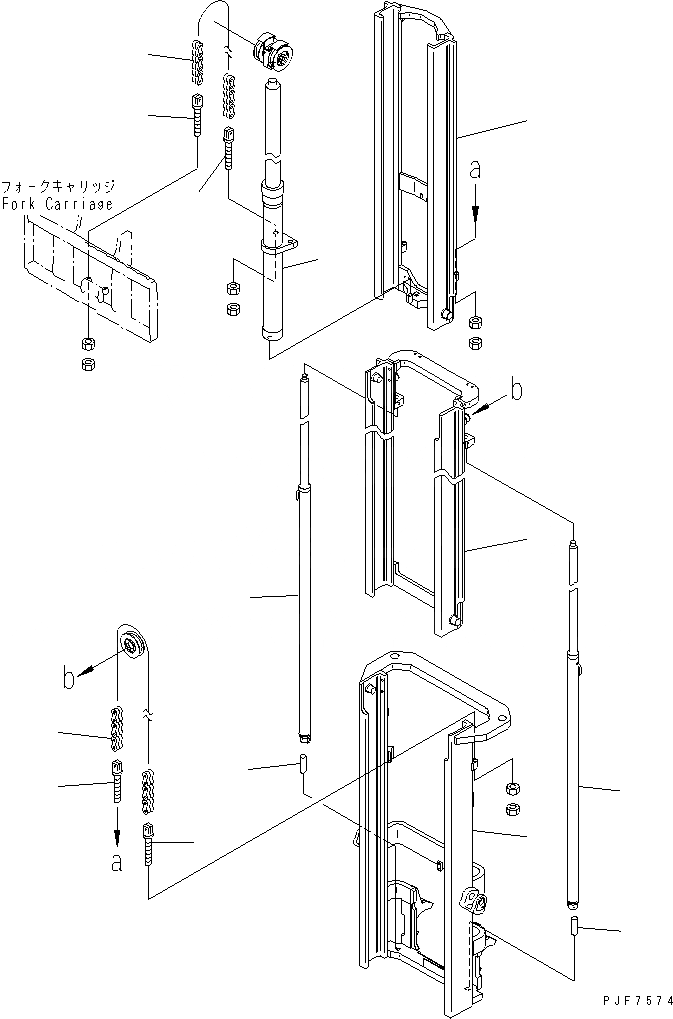 フォークキャリッジ
Fork Carriage

a

b

b

a

PJF7574