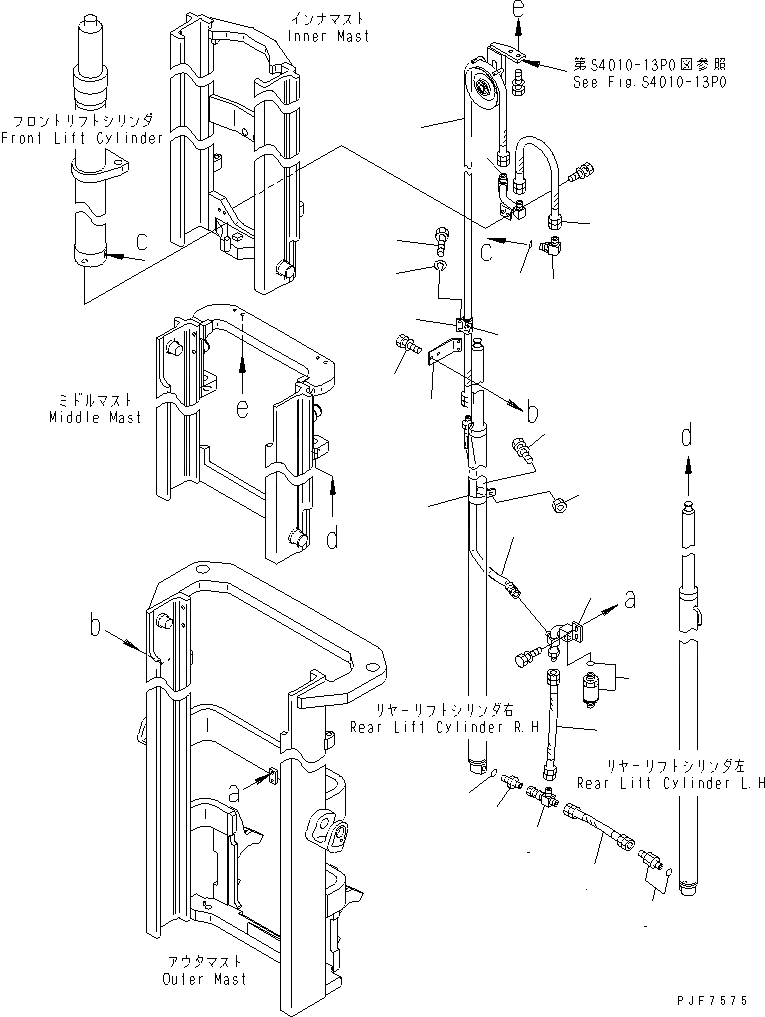 インナマスト
Inner Mast

第S4010-13P0図参照
See Fig.S4010-13P0

フロントリフトシリンダ
Front Lift Cylinder

c

c

ミドルマスト
Middle Mast

e

b

d

d

b

a

リヤーリフトシリンダ右
Rear Lift Cylinder R.H

リヤーリフトシリンダ左
Rear Lift Cylinder L.H

a

アウタマスト
Outer Mast

PJF7575