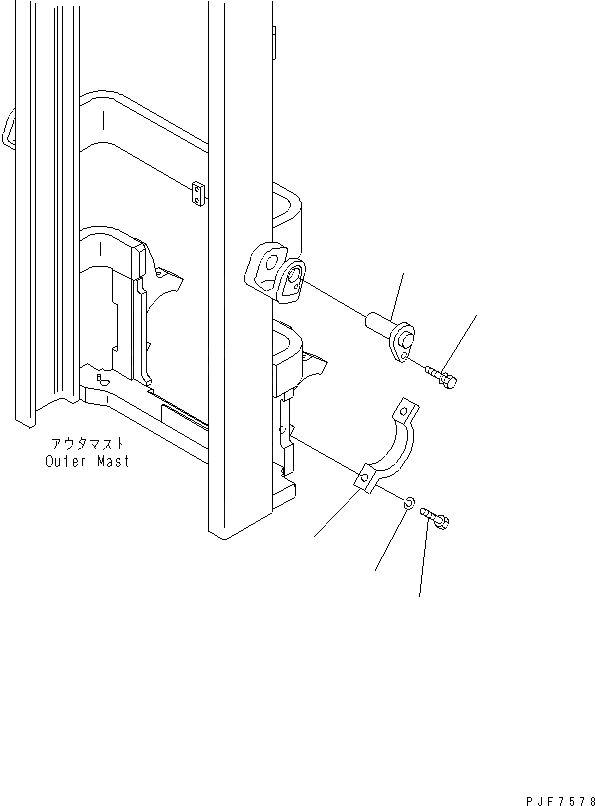 アウタマスト
Outer Mast

PJF7578