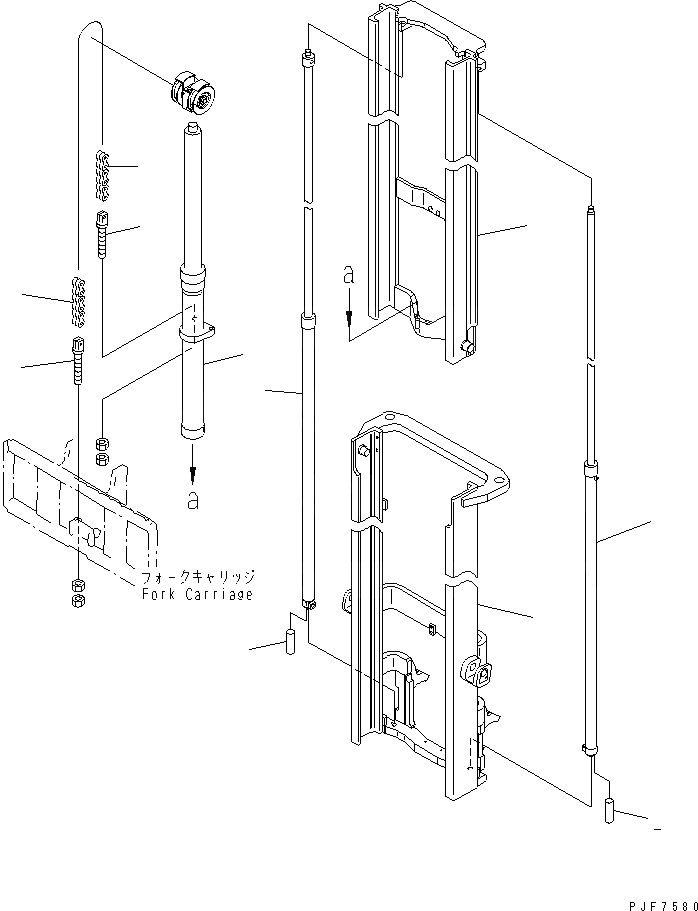 a

a

フォークキャリッジ
Fork Carriage

PJF7580