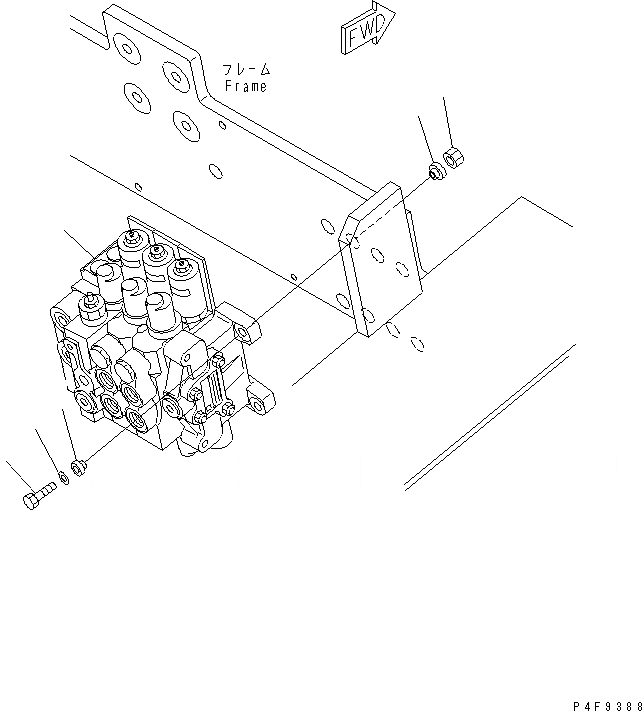 FWD

フレーム
Frame

P4F9388