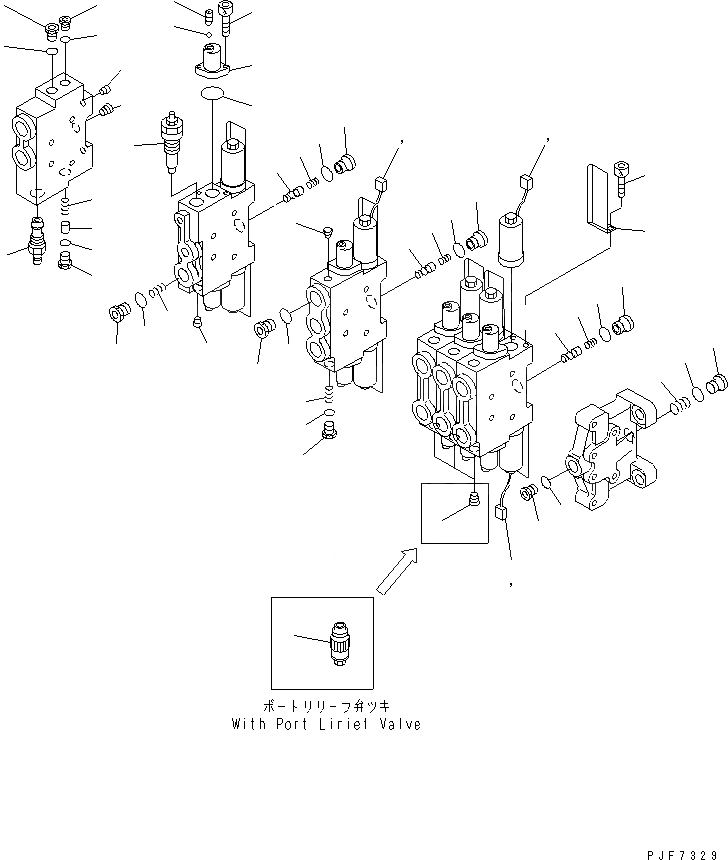 ポートリリーフ弁ツキ
With Port Liriel Valve

PJF7329