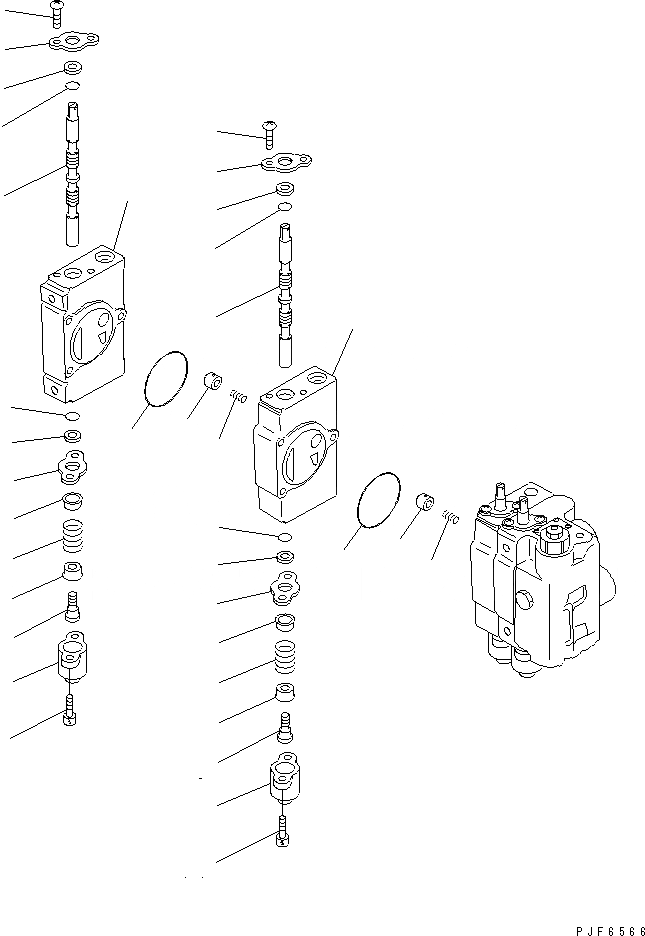 PJF6566