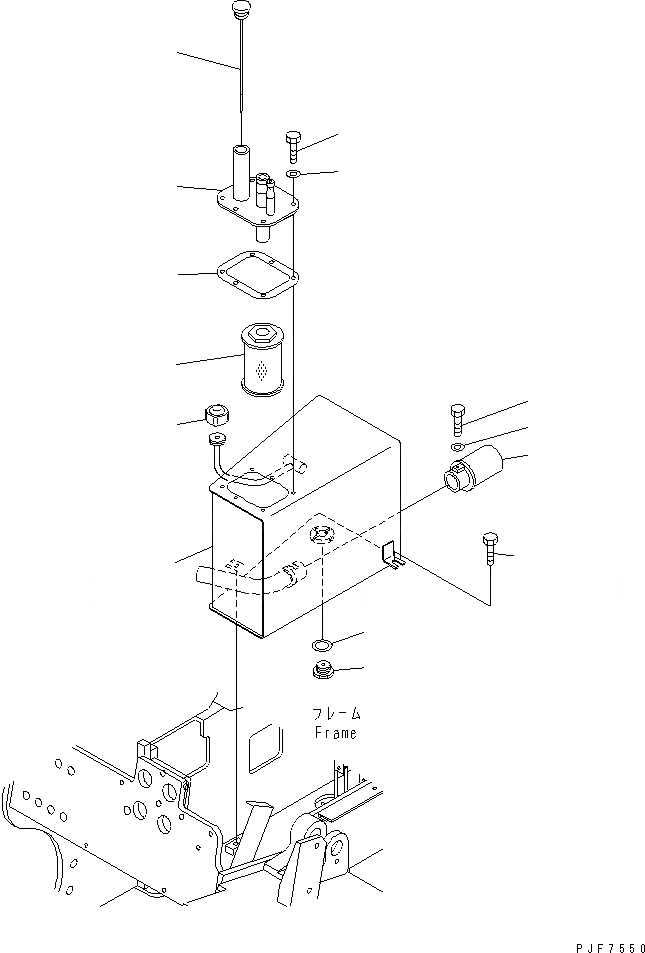 フレーム
Frame

PJF7550