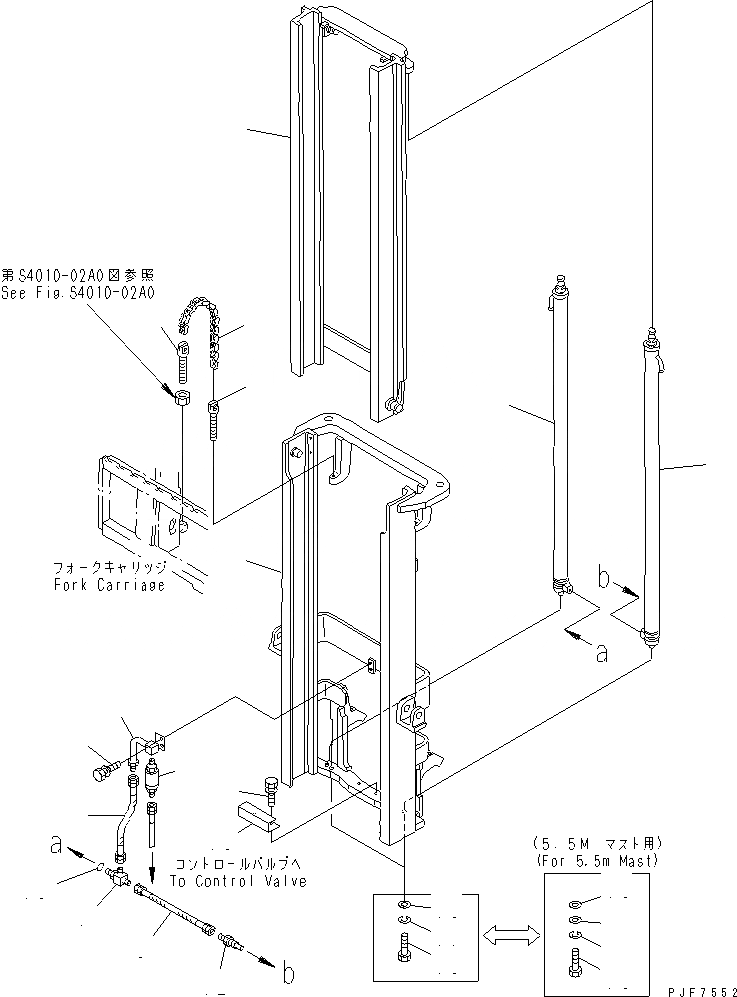 第S4010-02A0図参照
See Fig.S4010-02A0

フォークキャリッジ
Fork Carriage

b
a
a

コントロールバルブへ
To Control Valve

b

(5.5M マスト用)
(For 5.5m Mast)

PJF7552