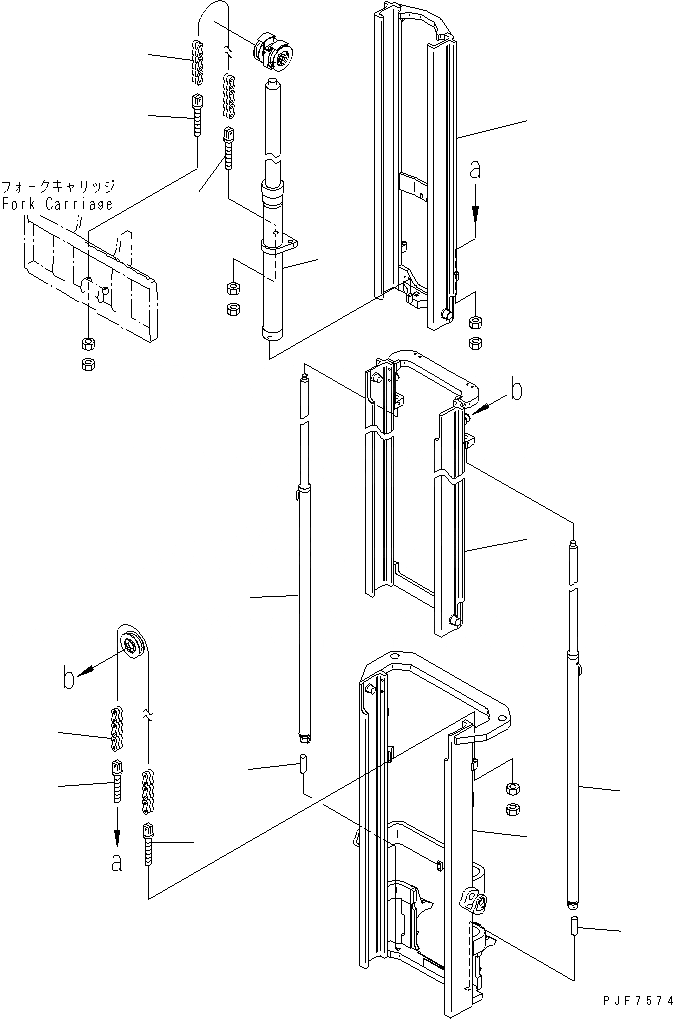 フォークキャリッジ
Fork Carriage

a

b

b

a

PJF7574