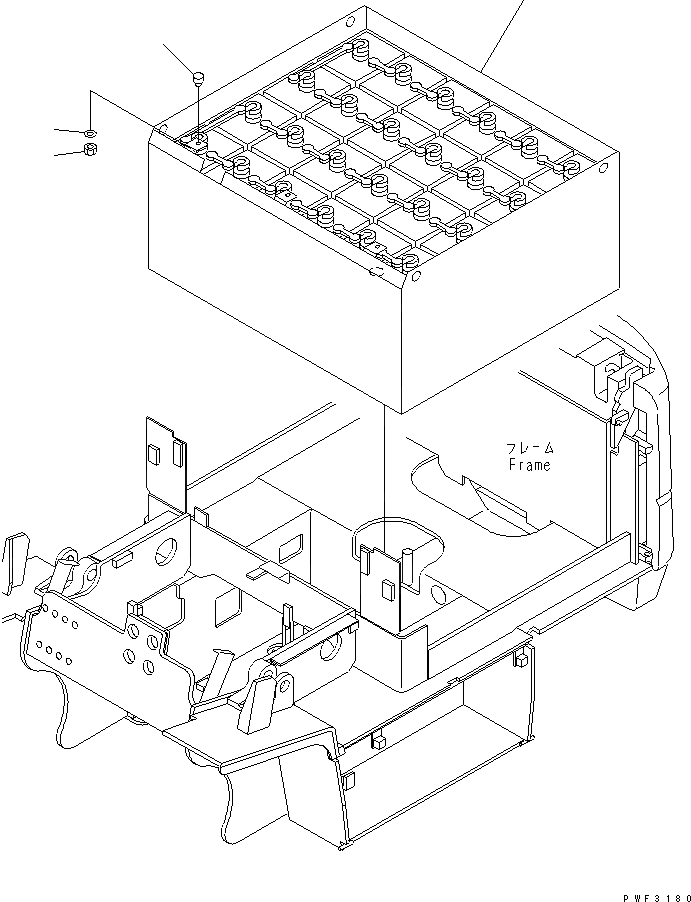 フレーム
Frame

PWF3180