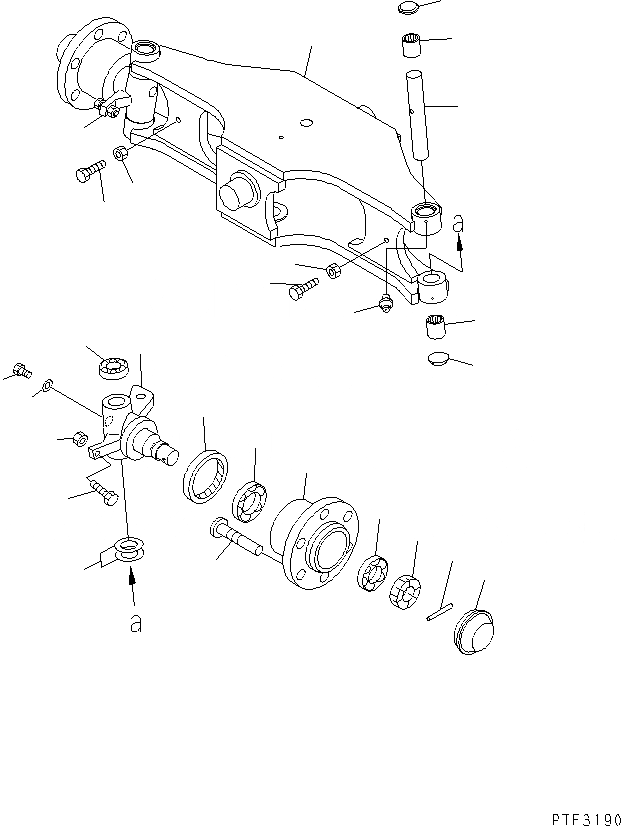 a

a

PTF3190