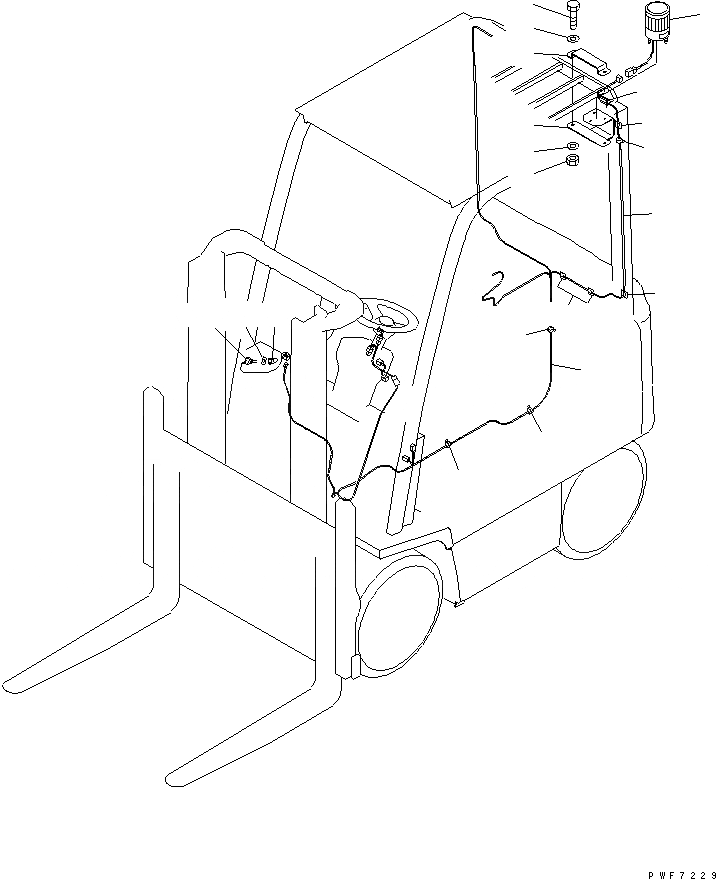 PWF7229