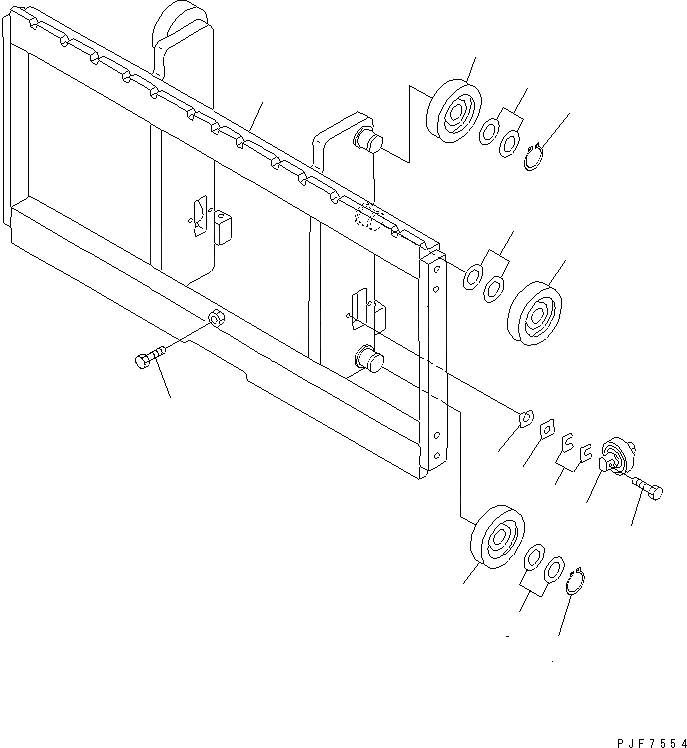 PJF7554