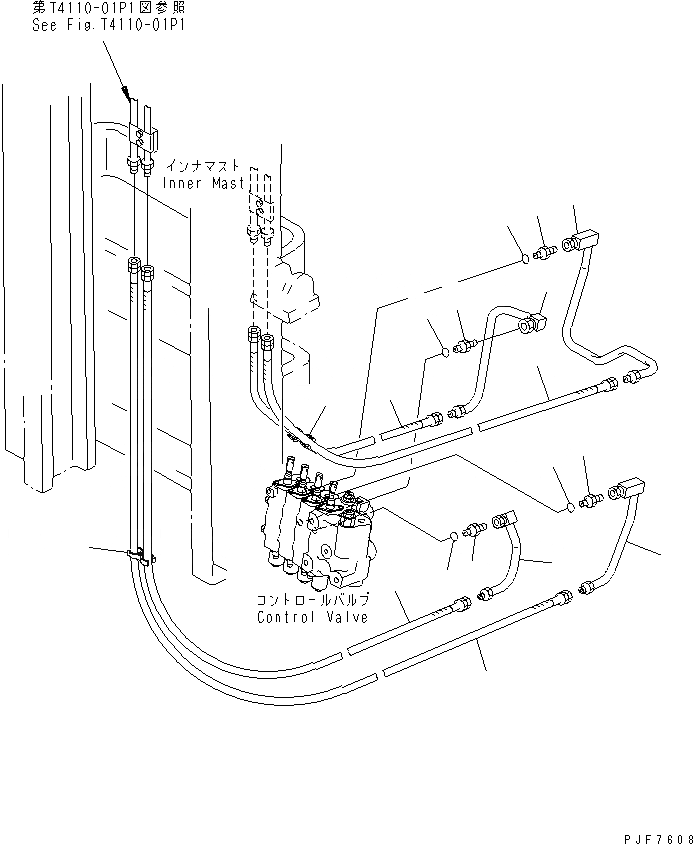 第T4110-01P1図参照
See Fig.T4110-01P1

インナマスト
Inner Mast

コントロールバルブ
Control Valve

PJF7608