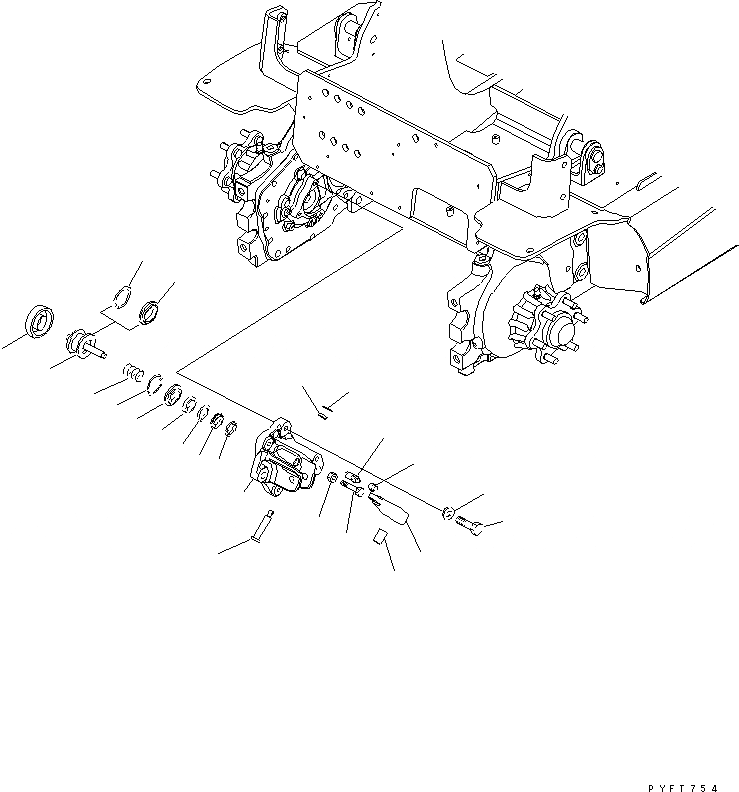 PYFT754