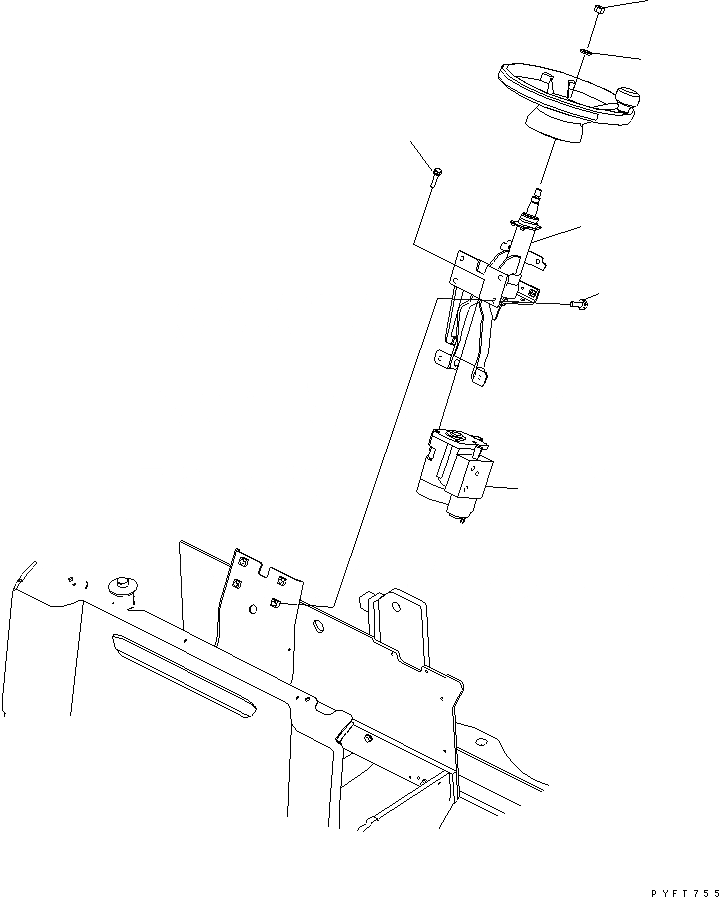 PYFT755