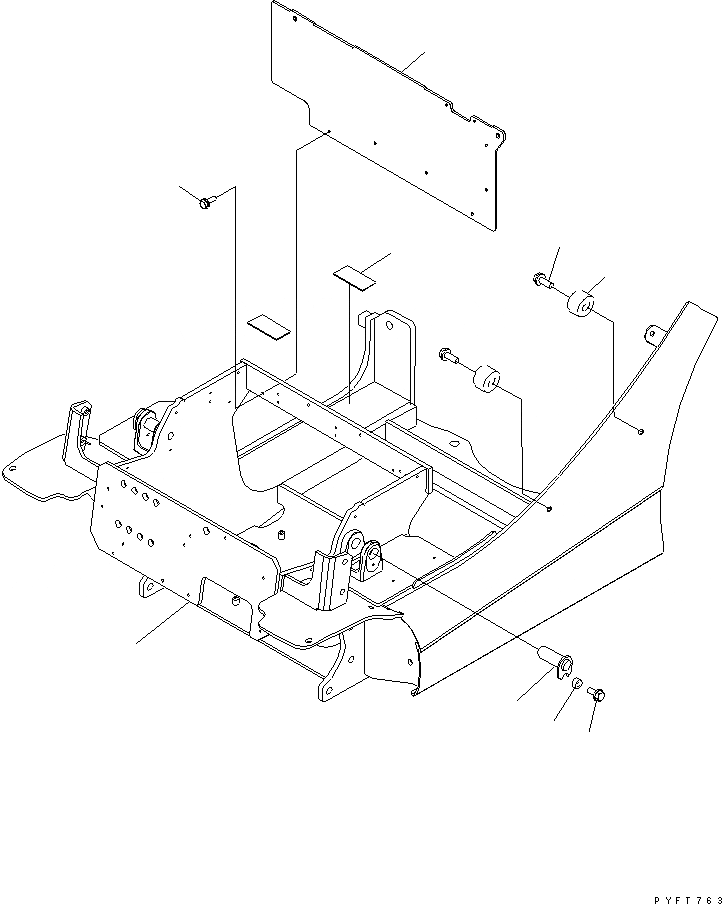 PYFT763