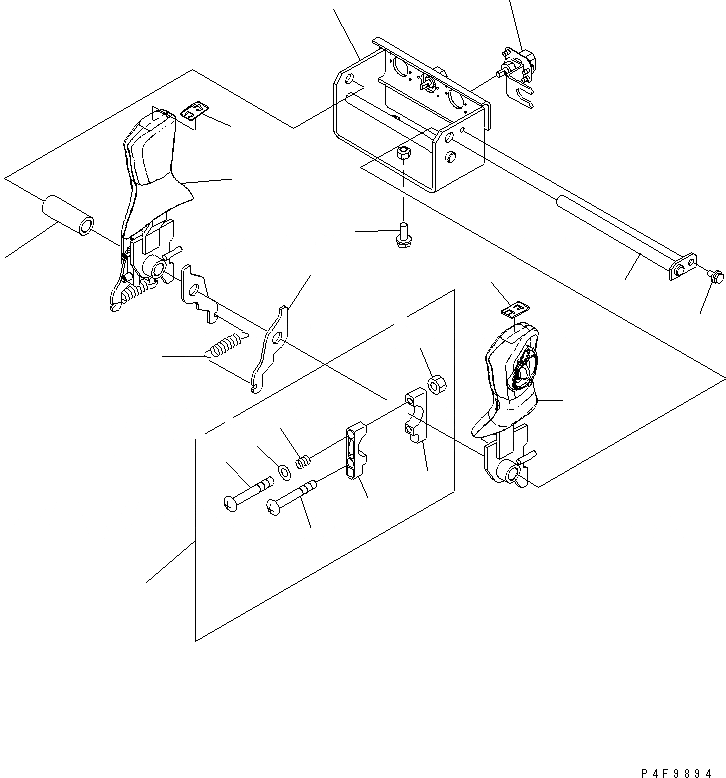 P4F9894