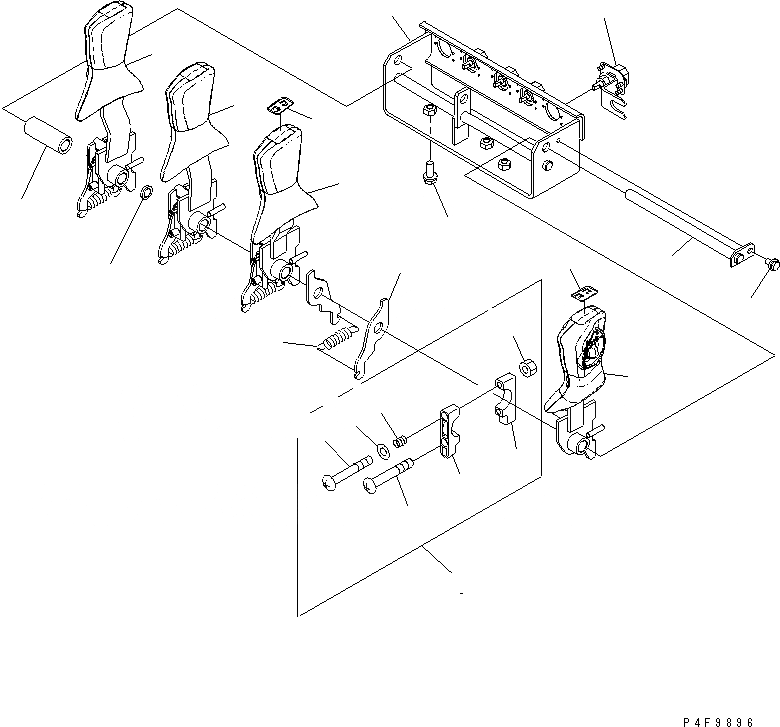 P4F9896