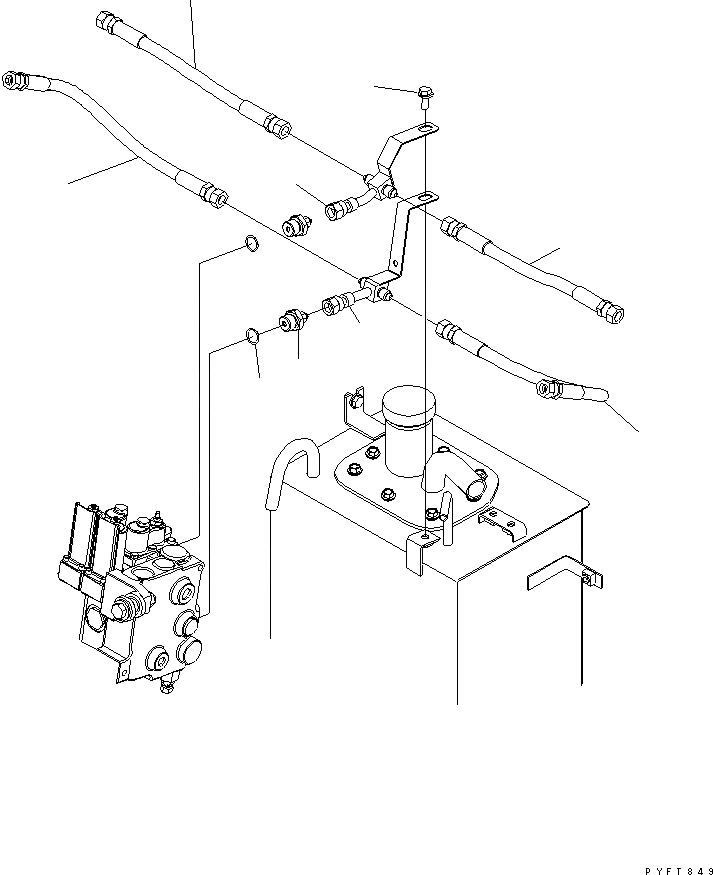 PYFT849