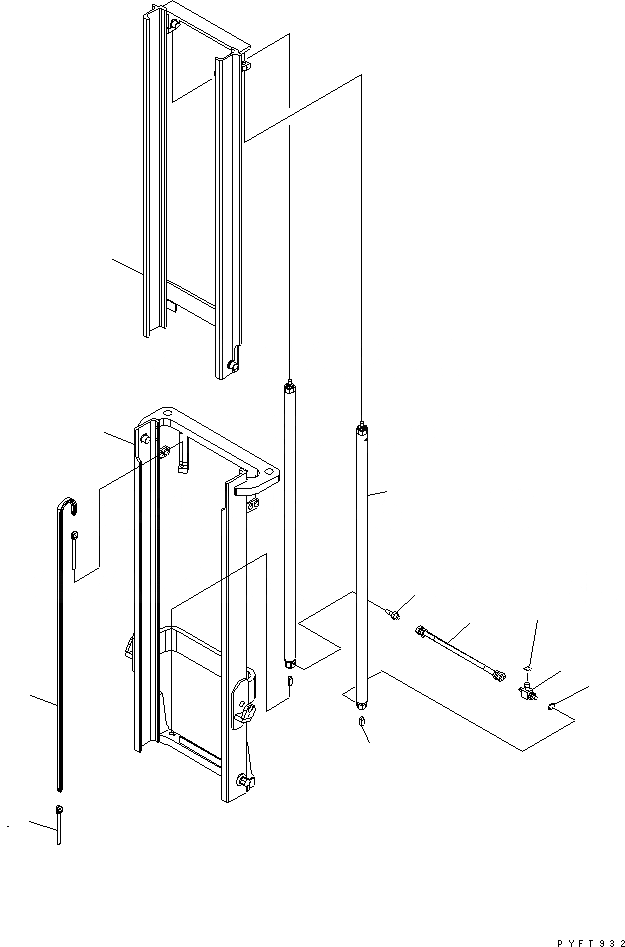 PYFT932