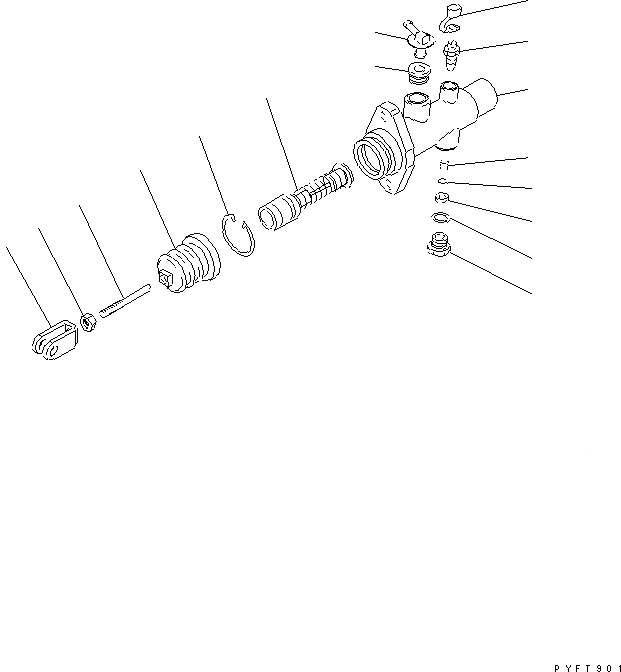 PYFT901