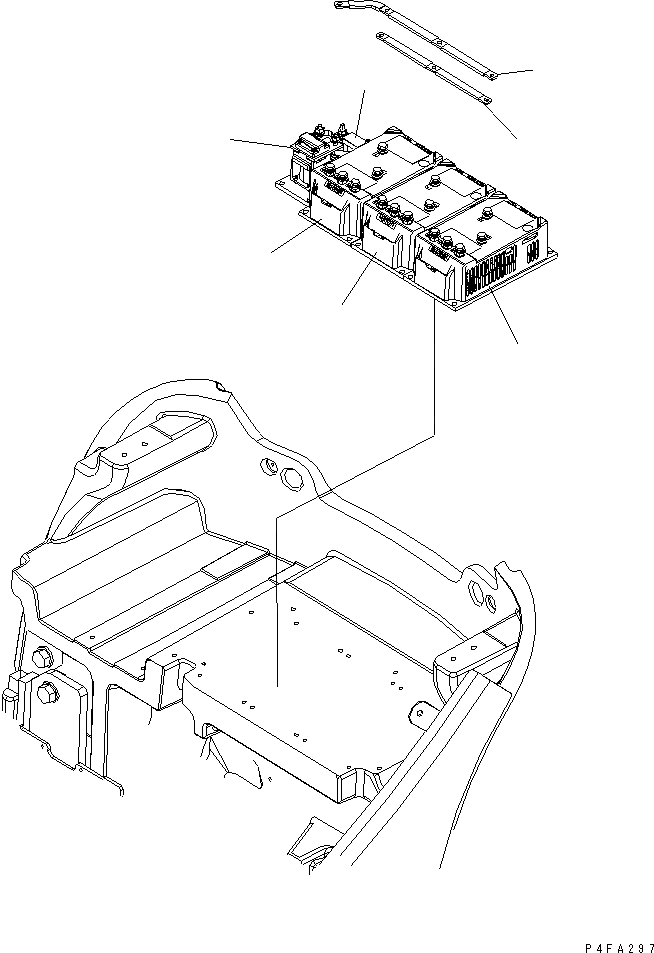 P4FA297