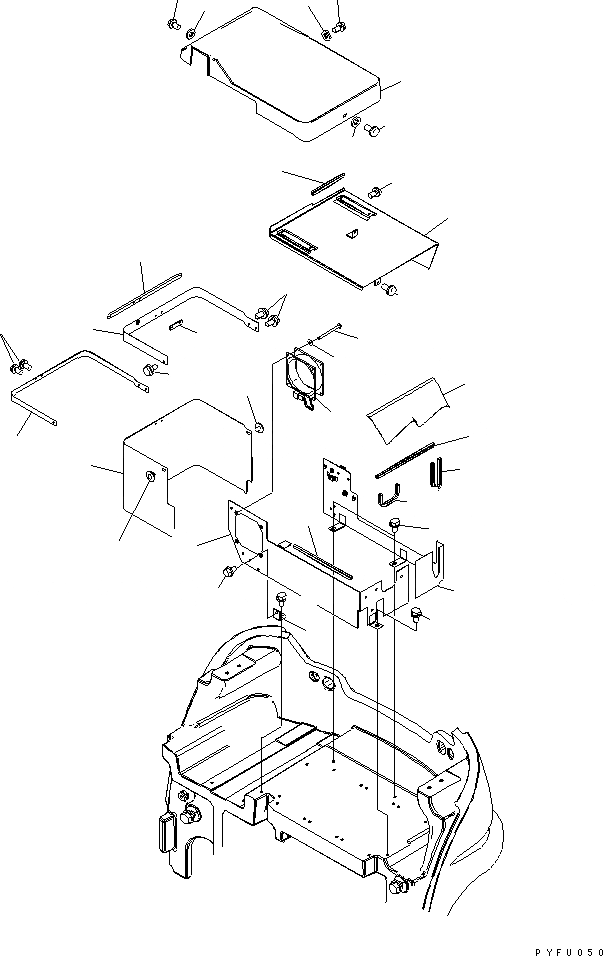 PYFU050