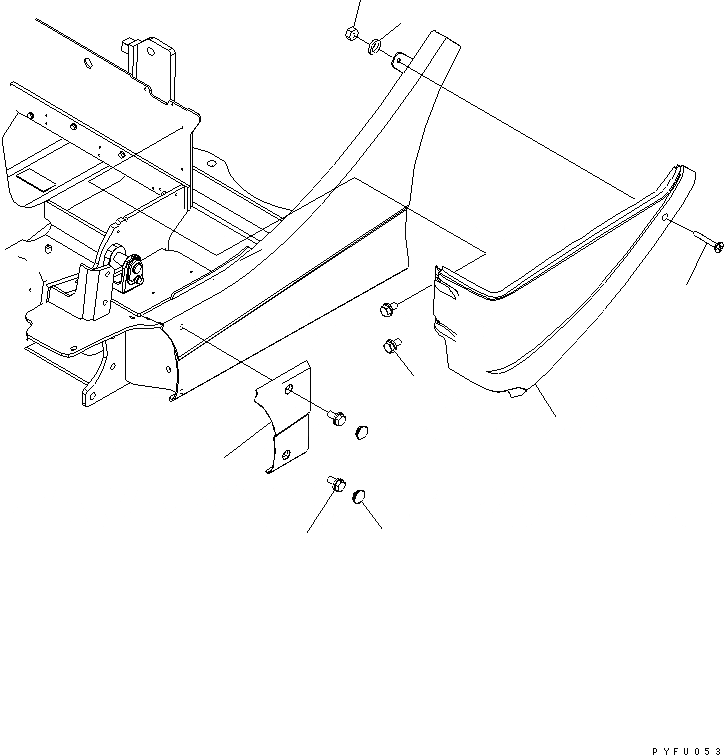 PYFU053