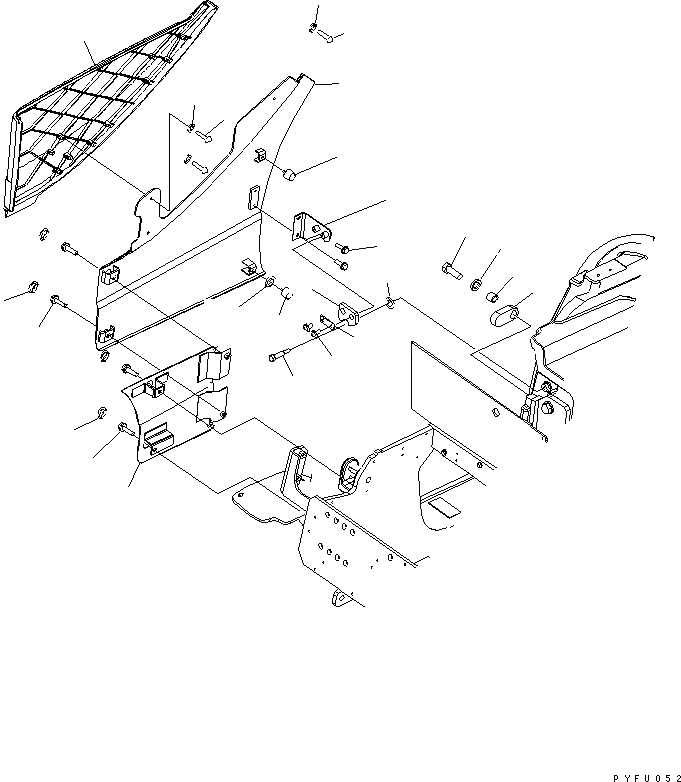 PYFU052